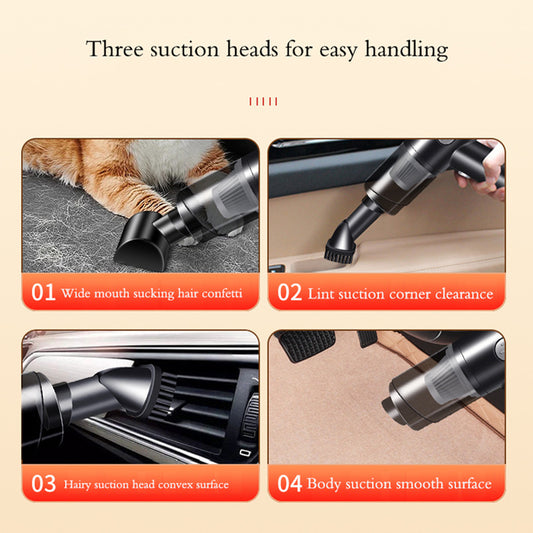 Three suction heads for easy handling

01 Wide mouth sucking hair confetti

02 Lint suction corner clearance

03 Hairy suction head convex surface

04 Body suction smooth surface